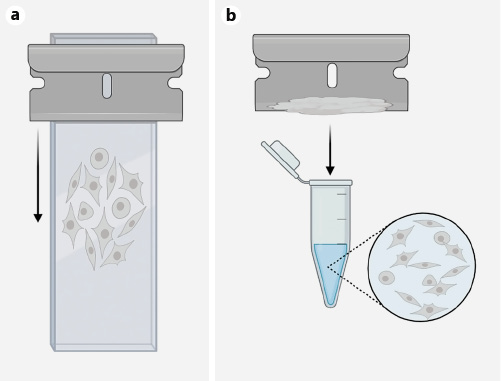 a

b